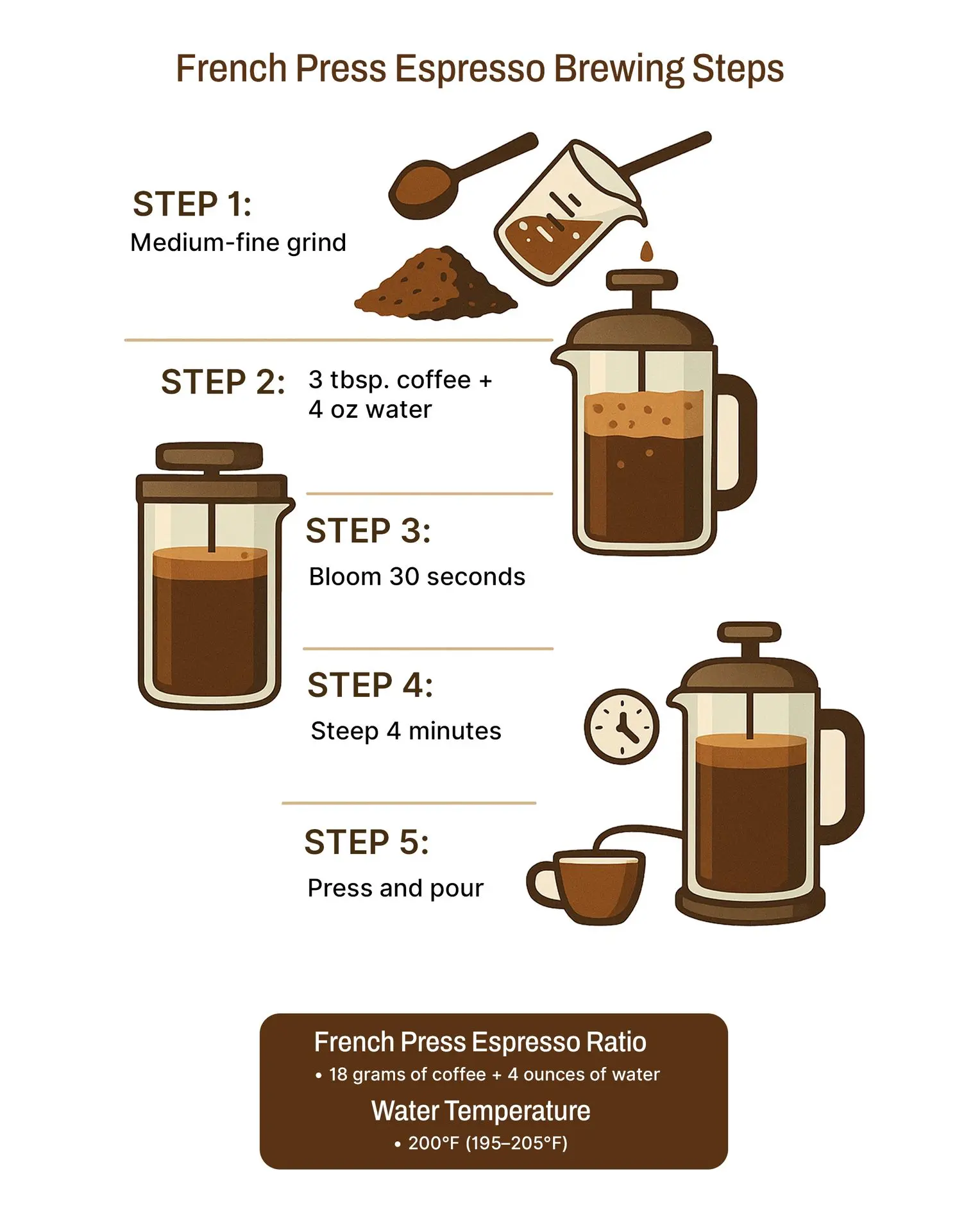 French Press Espresso Brewing Steps

STEP 1:
Medium-fine grind

STEP 2: 3 tbsp. coffee + 4 oz water

STEP 3:
Bloom 30 seconds

STEP 4:
Steep 4 minutes

STEP 5:
Press and pour

French Press Espresso Ratio
• 18 grams of coffee + 4 ounces of water
Water Temperature
• 200°F (195–205°F)